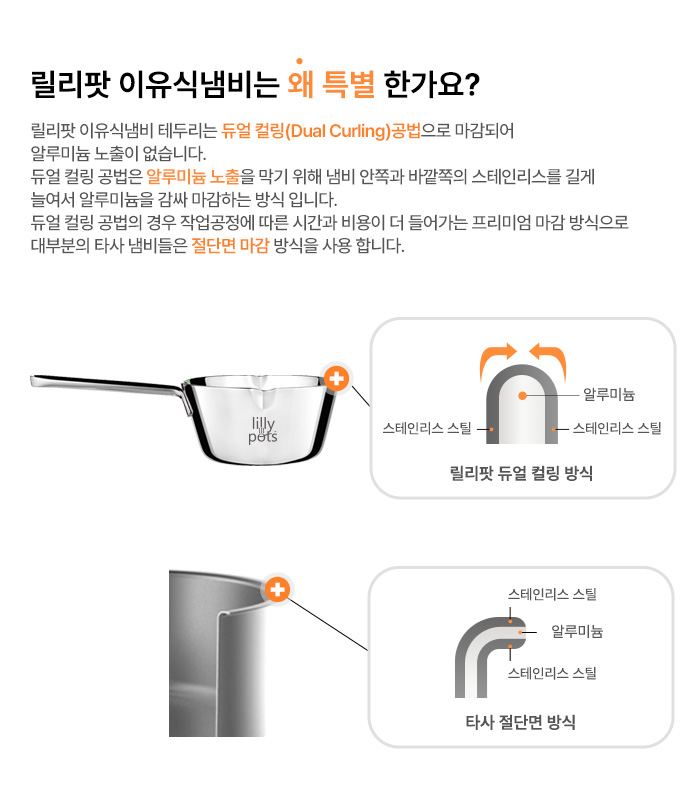 릴리팟 이유식냄비는 왜 특별 한가요?

릴리팟 이유식냄비 테두리는 듀얼 컬링(Dual Curling)공법으로 마감되어 알루미늄 노출이 없습니다.
듀얼 컬링 공법은 알루미늄 노출을 막기 위해 냄비 안쪽과 바깥쪽의 스테인리스를 길게 늘여서 알루미늄을 감싸 마감하는 방식 입니다.
듀얼 컬링 공법의 경우 작업공정에 따른 시간과 비용이 더 들어가는 프리미엄 마감 방식으로 대부분의 타사 냄비들은 절단면 마감 방식을 사용 합니다.

lilly pots

알루미늄
스테인리스 스틸
스테인리스 스틸
릴리팟 듀얼 컬링 방식

스테인리스 스틸
알루미늄
스테인리스 스틸
타사 절단면 방식